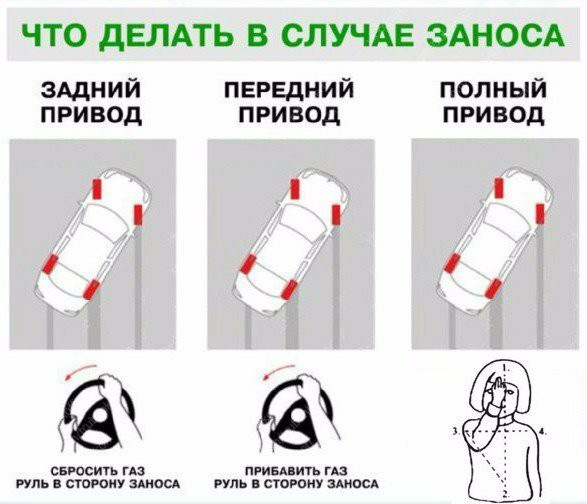 ЧТО ДЕЛАТЬ В СЛУЧАЕ ЗАНОСА

ЗАДНИЙ ПРИВОД

ПЕРЕДНИЙ ПРИВОД

ПОЛНЫЙ ПРИВОД

СБРОСИТЬ ГАЗ
РУЛЬ В СТОРОНУ ЗАНОСА

ПРИБАВИТЬ ГАЗ
РУЛЬ В СТОРОНУ ЗАНОСА

1.
3.
4.
2.