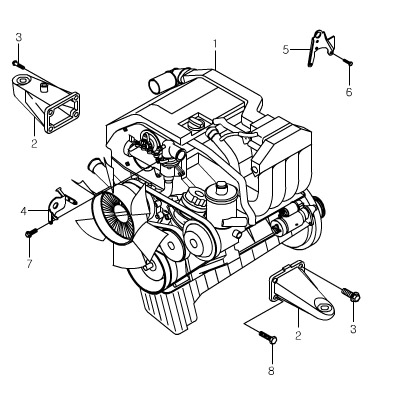 3
1
5
6
2
4
7
2
3
8